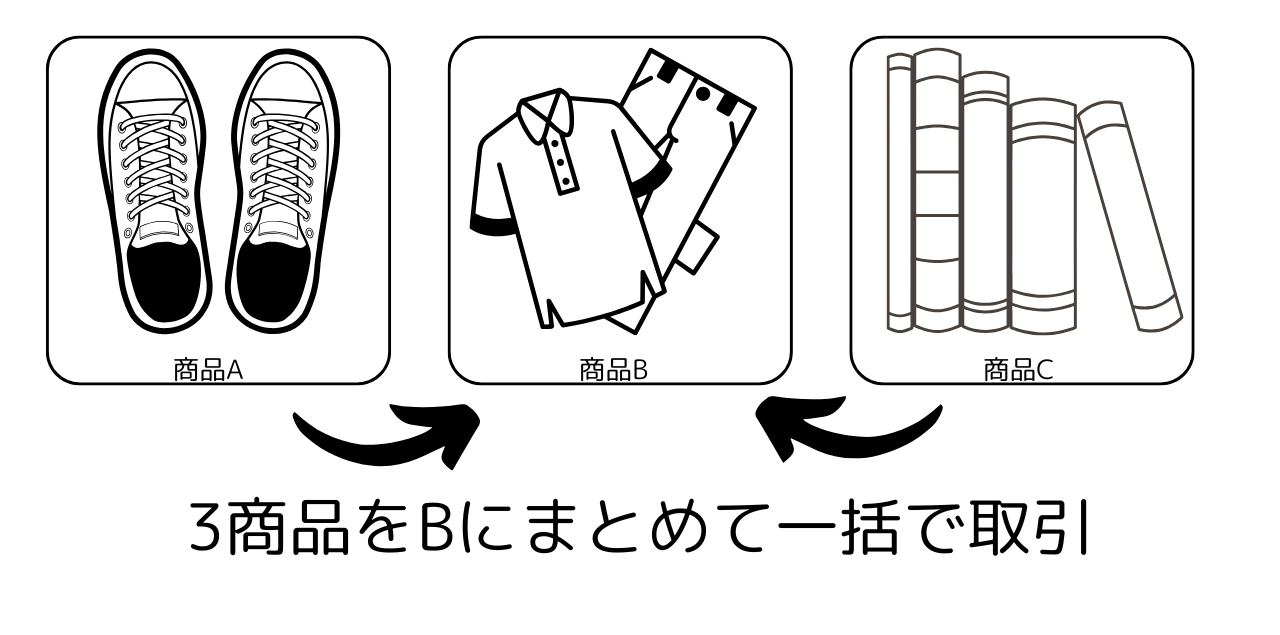 商品A

商品B

商品C

3商品をBにまとめて一括で取引